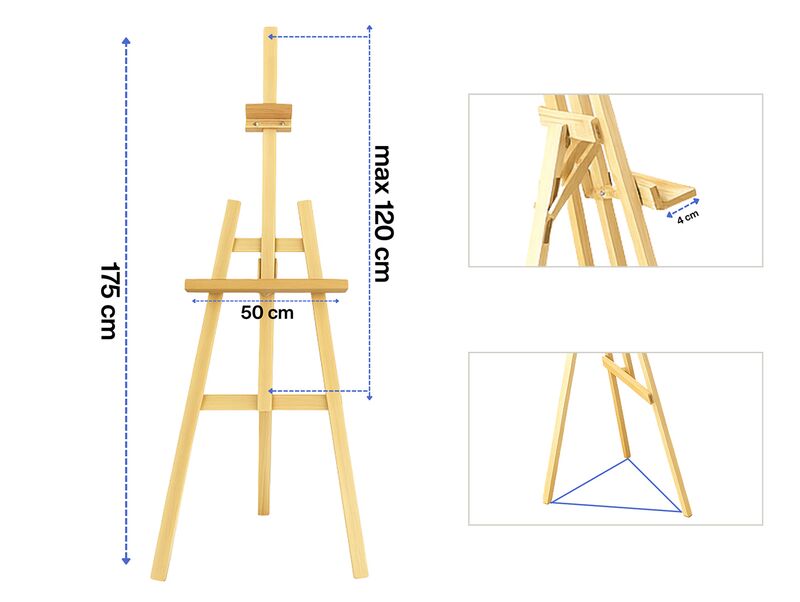 175 cm
max 120 cm
50 cm
4 cm